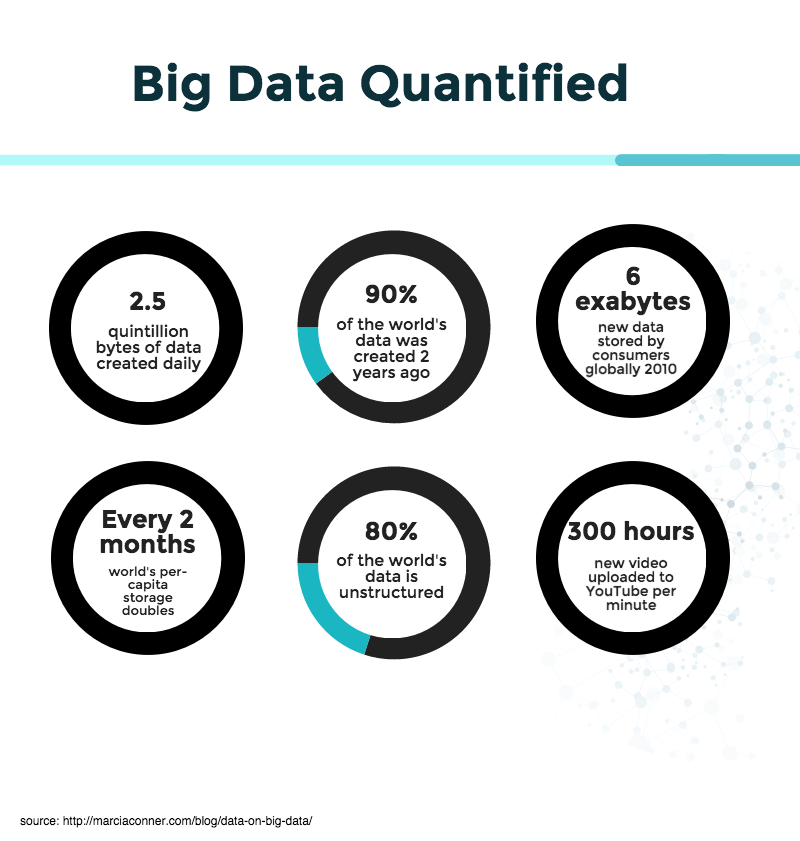 Big Data Quantified

2.5
quintillion bytes of data created daily

90%
of the world's data was created 2 years ago

6 exabytes
new data stored by consumers globally 2010

Every 2 months
world's per-capita storage doubles

80%
of the world's data is unstructured

300 hours
new video uploaded to YouTube per minute

source: http://marciaconner.com/blog/data-on-big-data/