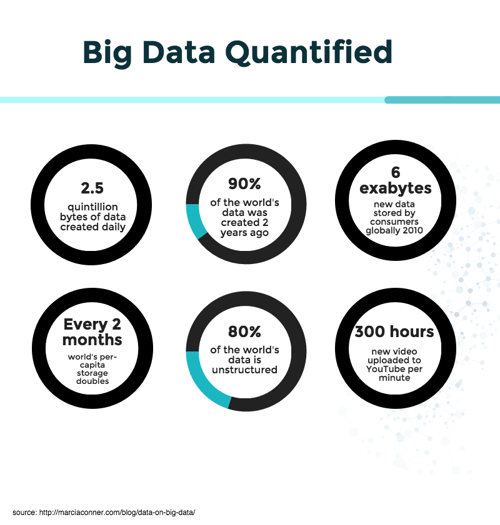 Big Data Quantified

2.5
quintillion bytes of data created daily

90%
of the world's data was created 2 years ago

6 exabytes
new data stored by consumers globally 2010

Every 2 months
world's per-capita storage doubles

80%
of the world's data is unstructured

300 hours
new video uploaded to YouTube per minute

source: http://marciaconner.com/blog/data-on-big-data/